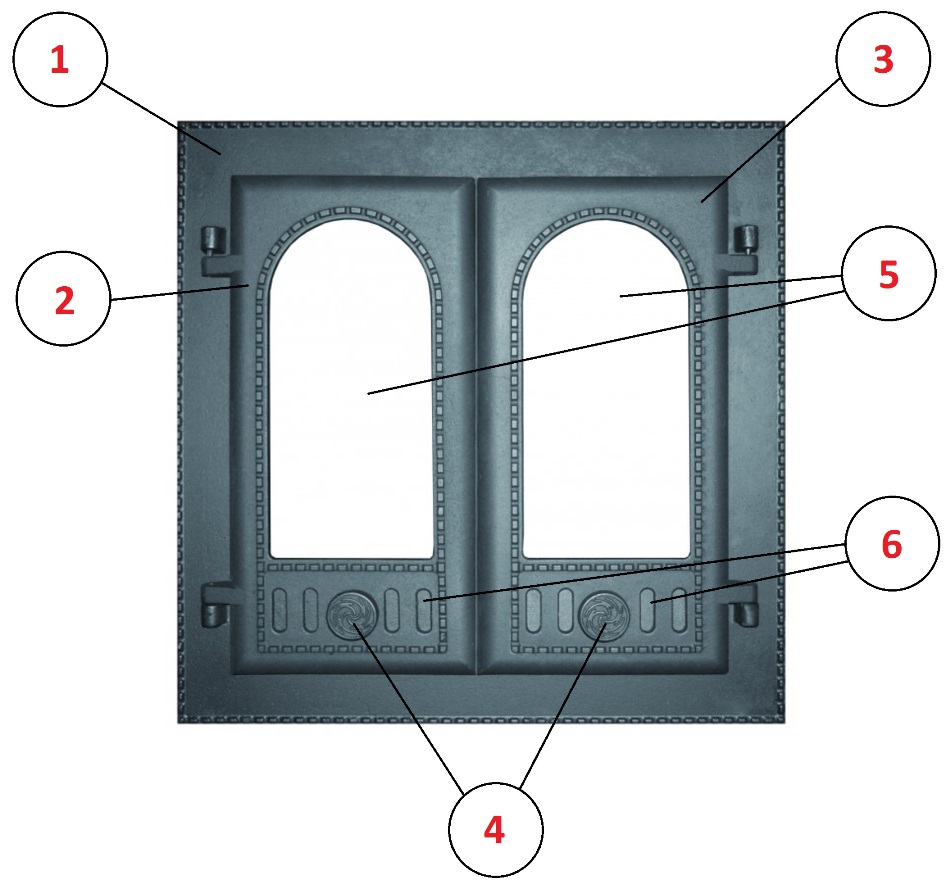 1
3
2
5
6
4