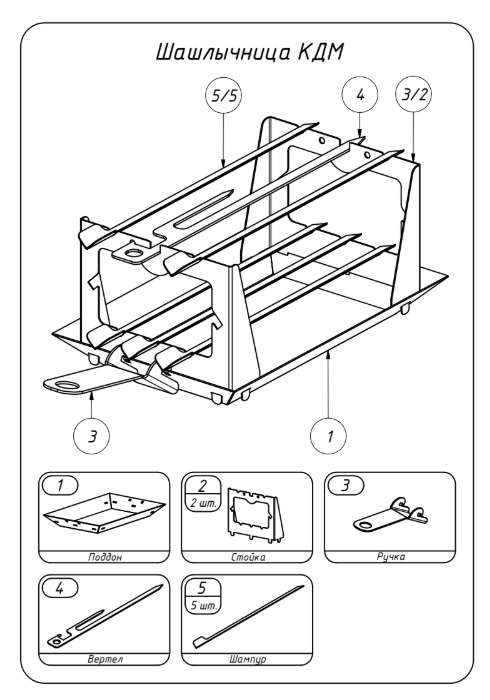 Шашлычница КДМ

5/5

4

3/2

3

1

1
Поддон

2
2 шт.
Стойка

3
Ручка

4
Вертел

5
5 шт.
Шампур