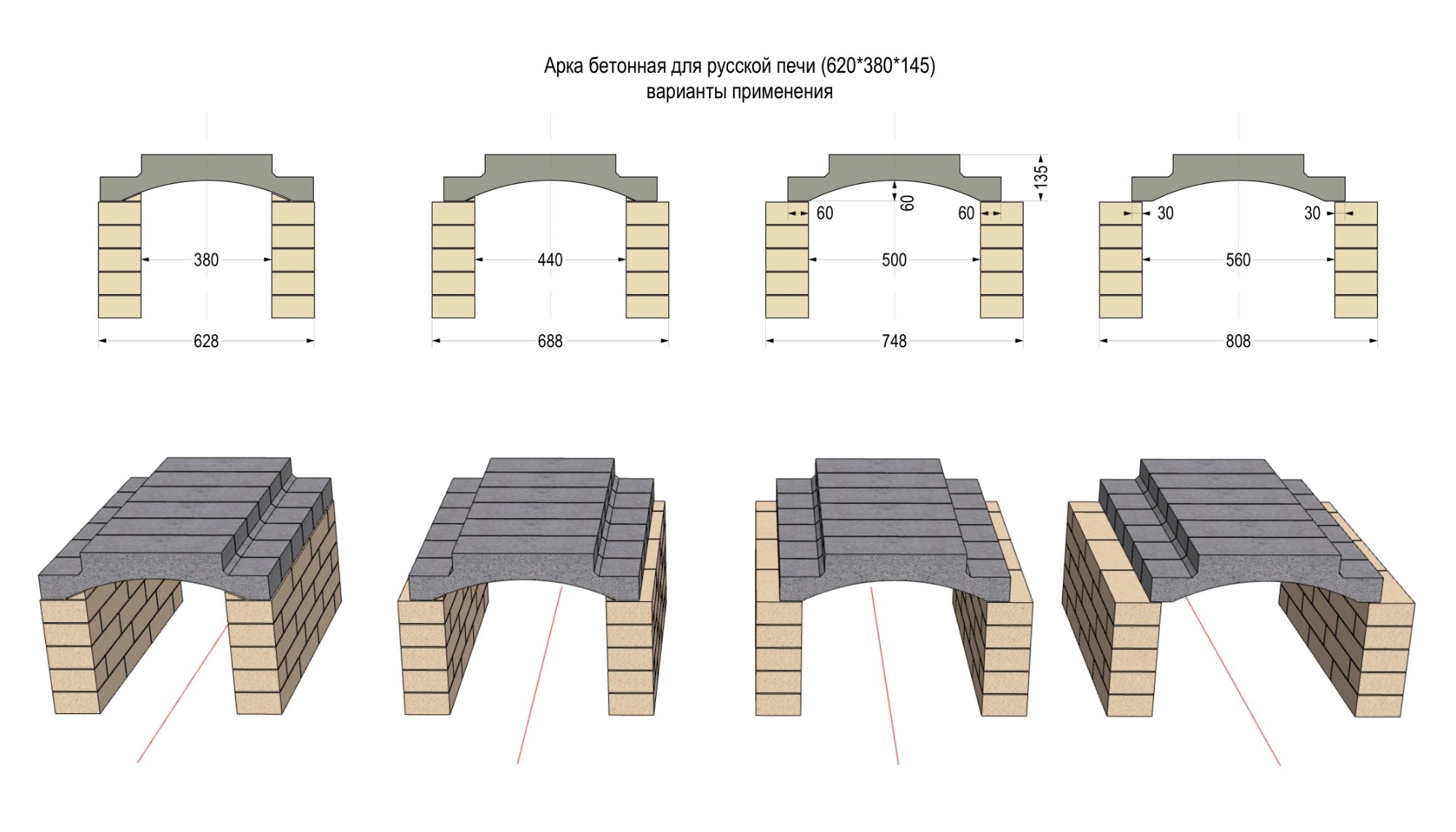 Арка бетонная для русской печи (620*380*145)
варианты применения

380

628

440

688

135

60

60

60

500

748

30

30

560

808